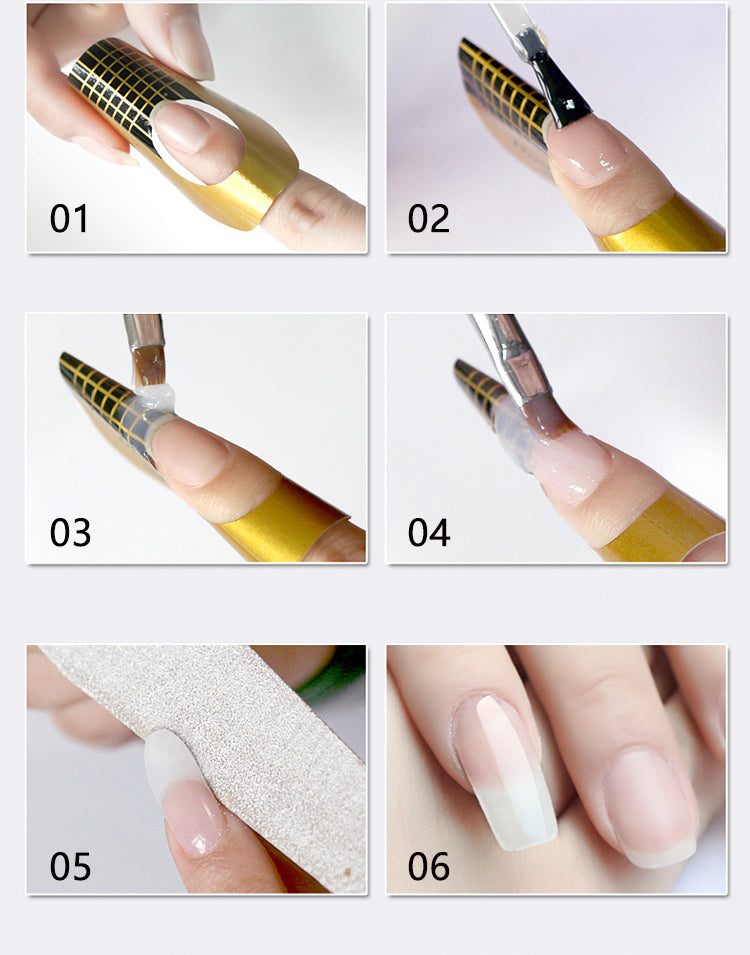 01

02

03

04

05

06